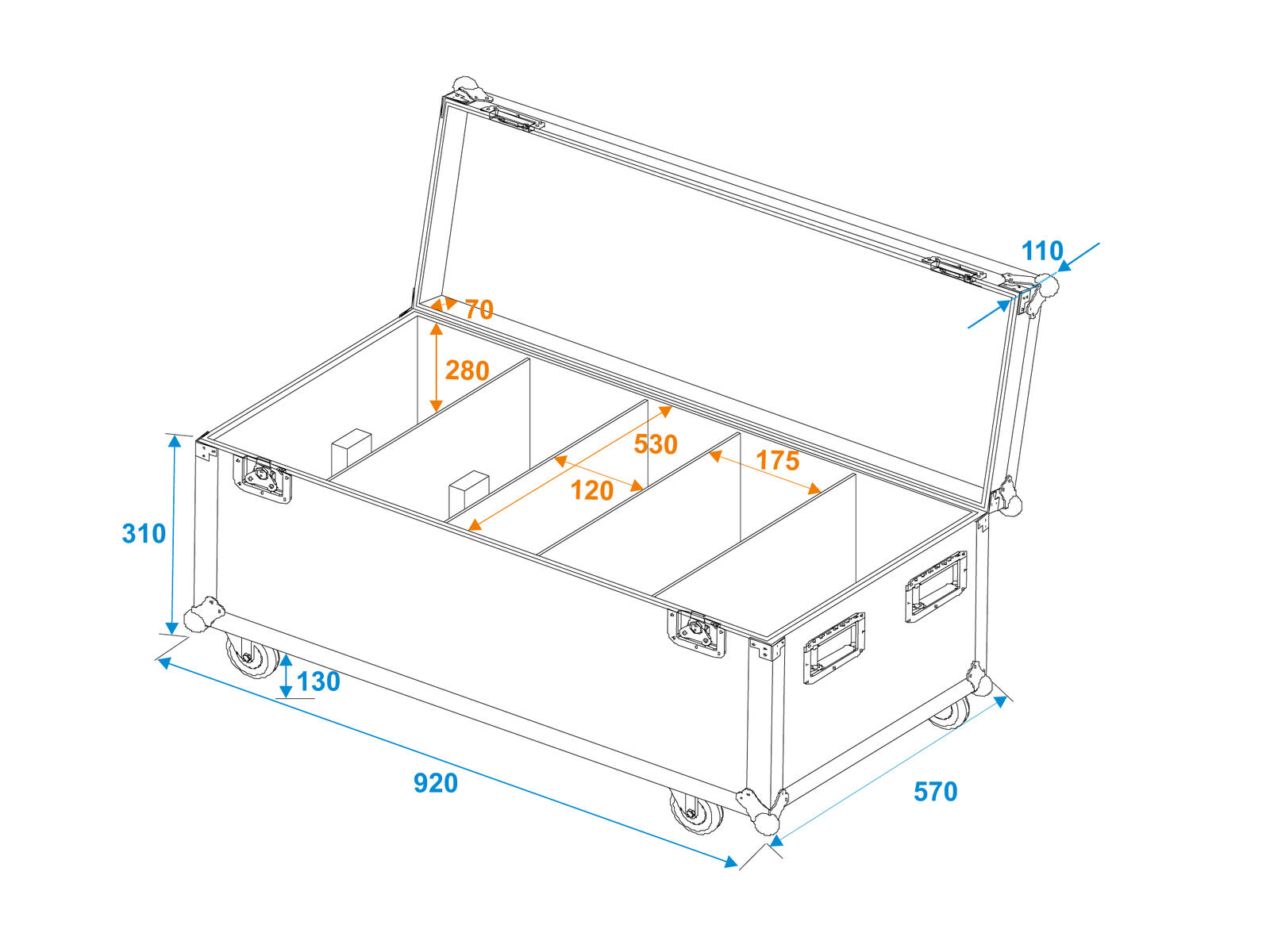 110
70
280
530
175
120
310
130
920
570