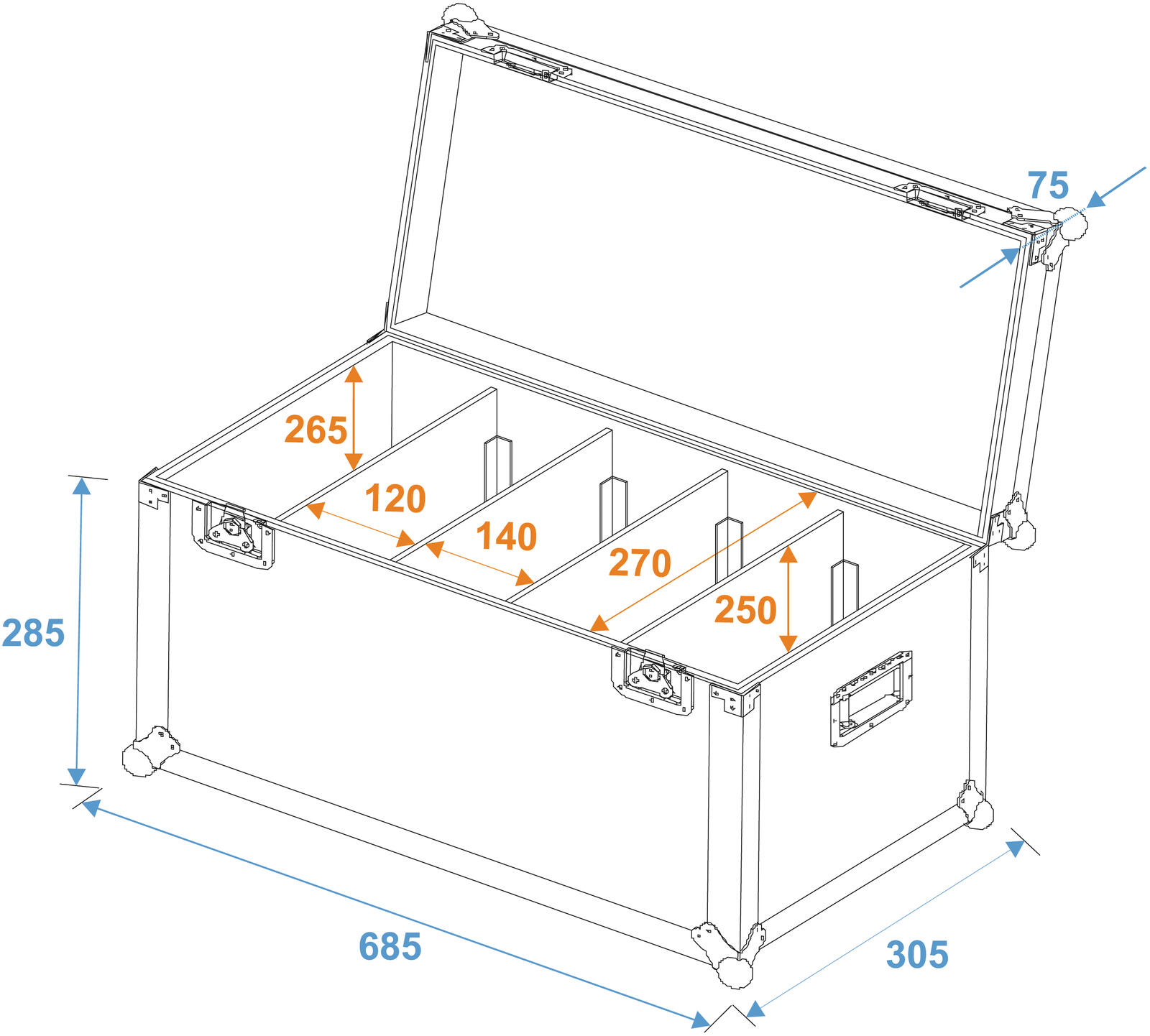 75

265

120

140

270

250

285

685

305