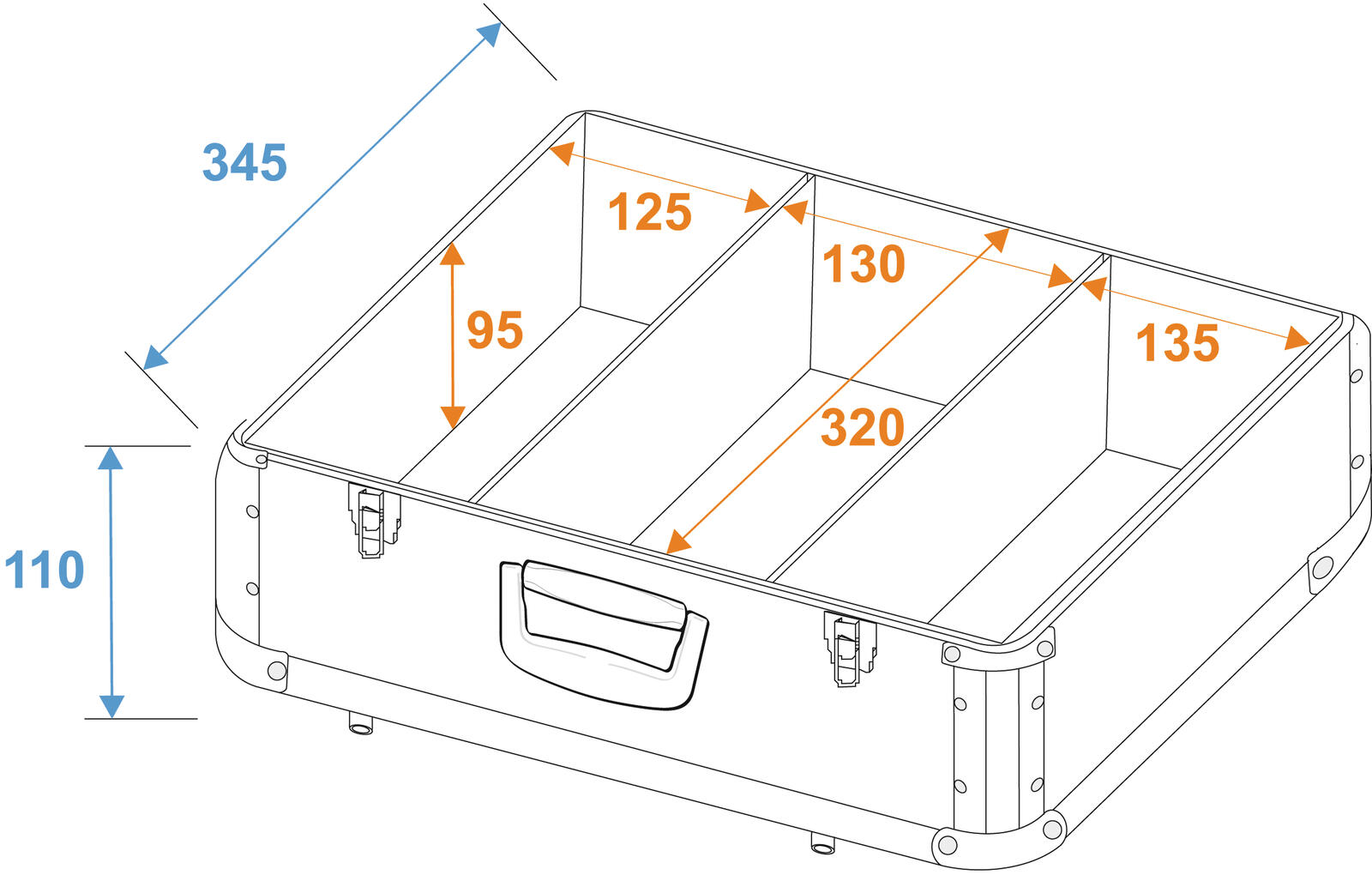 345

125

130

95

135

320

110