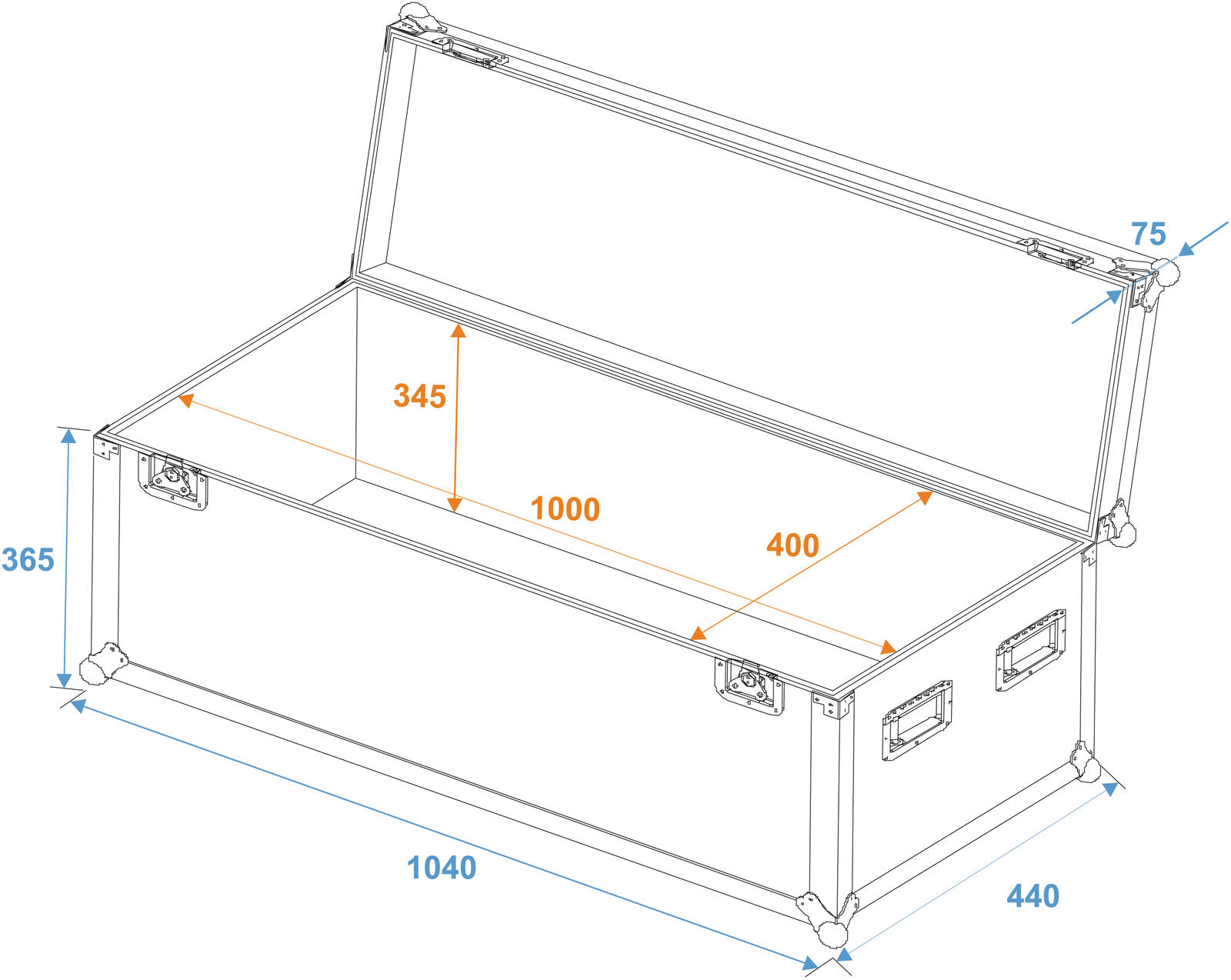 75

345

1000

400

365

1040

440