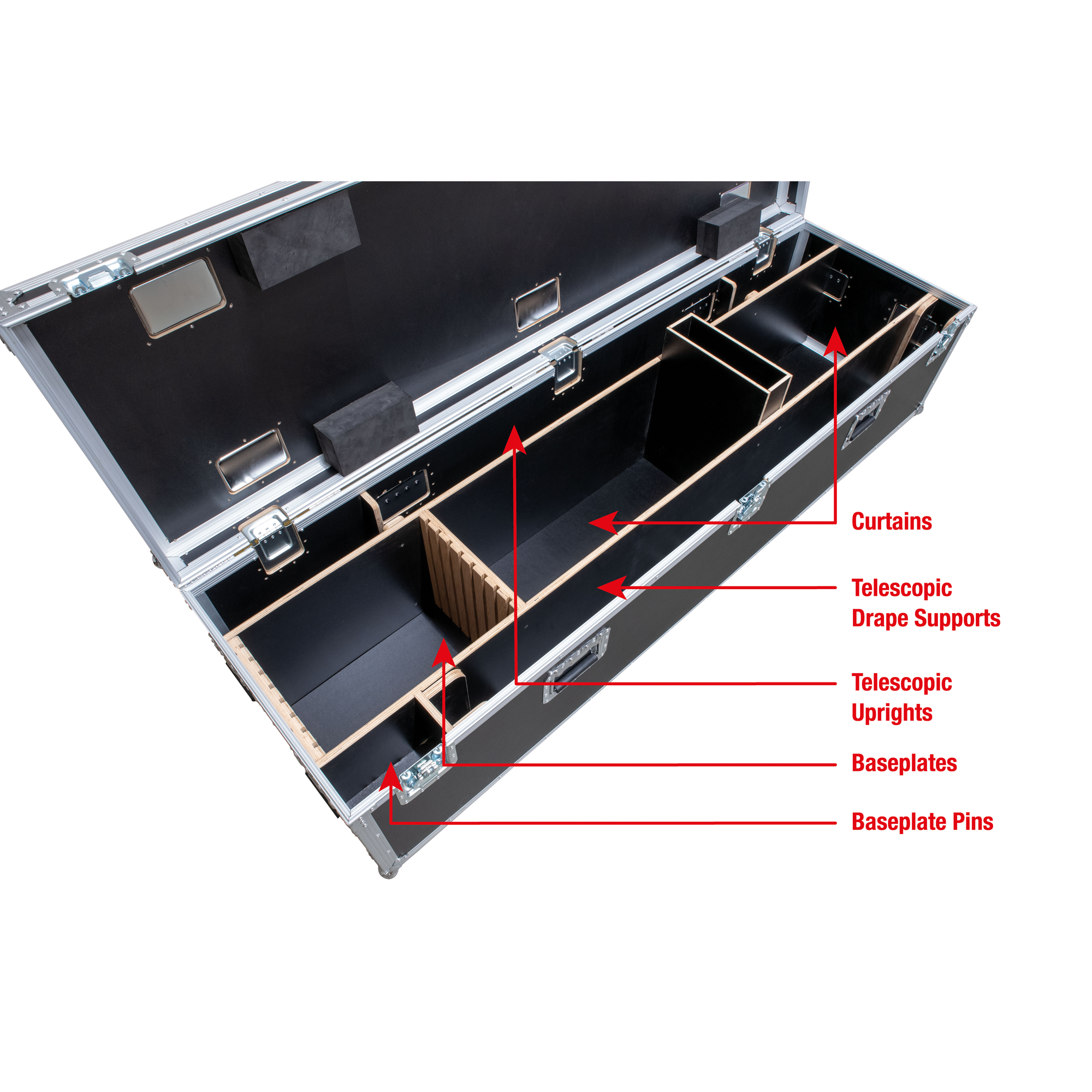 Curtains

Telescopic Drape Supports

Telescopic Uprights

Baseplates

Baseplate Pins