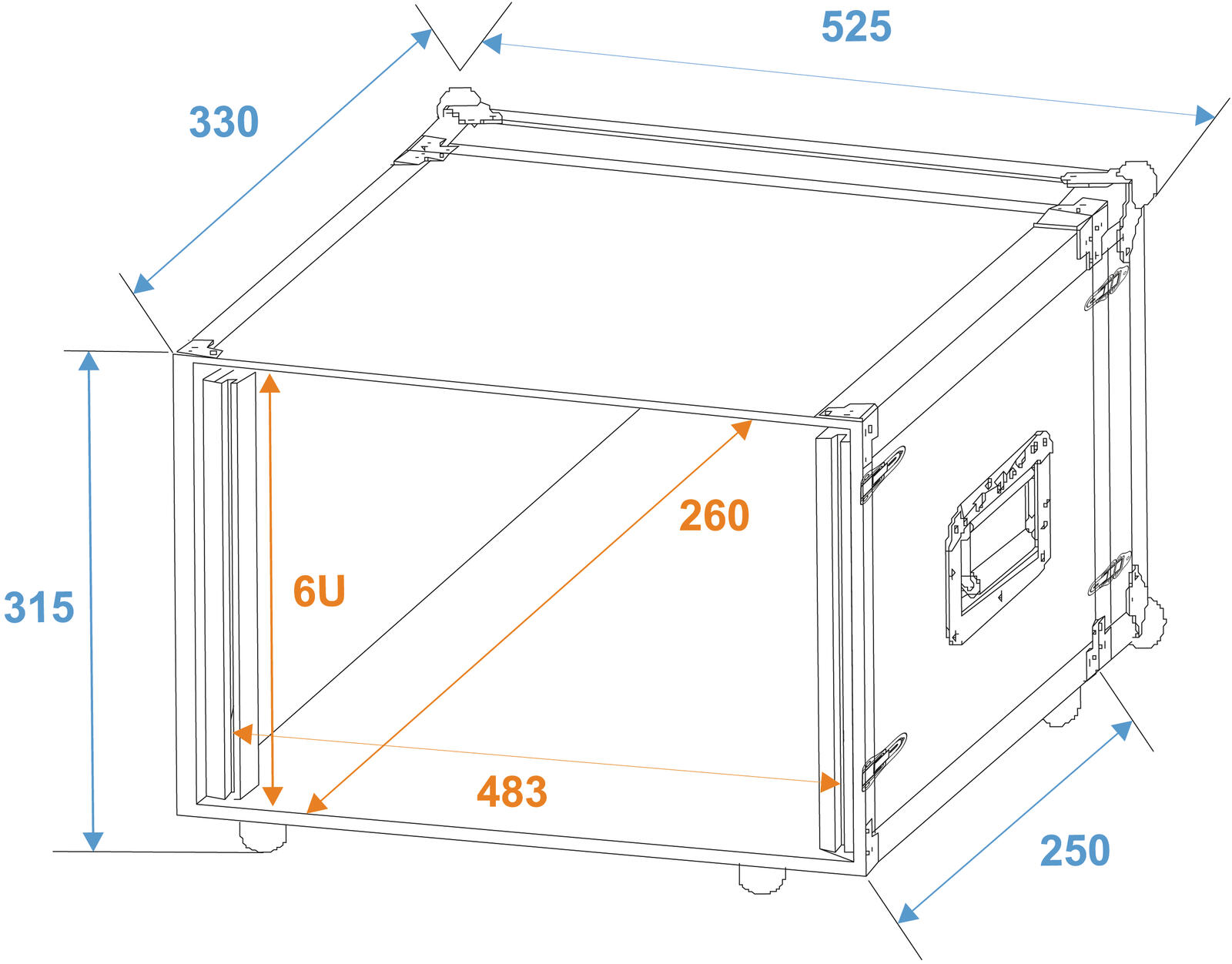 525

330

315

6U

260

483

250