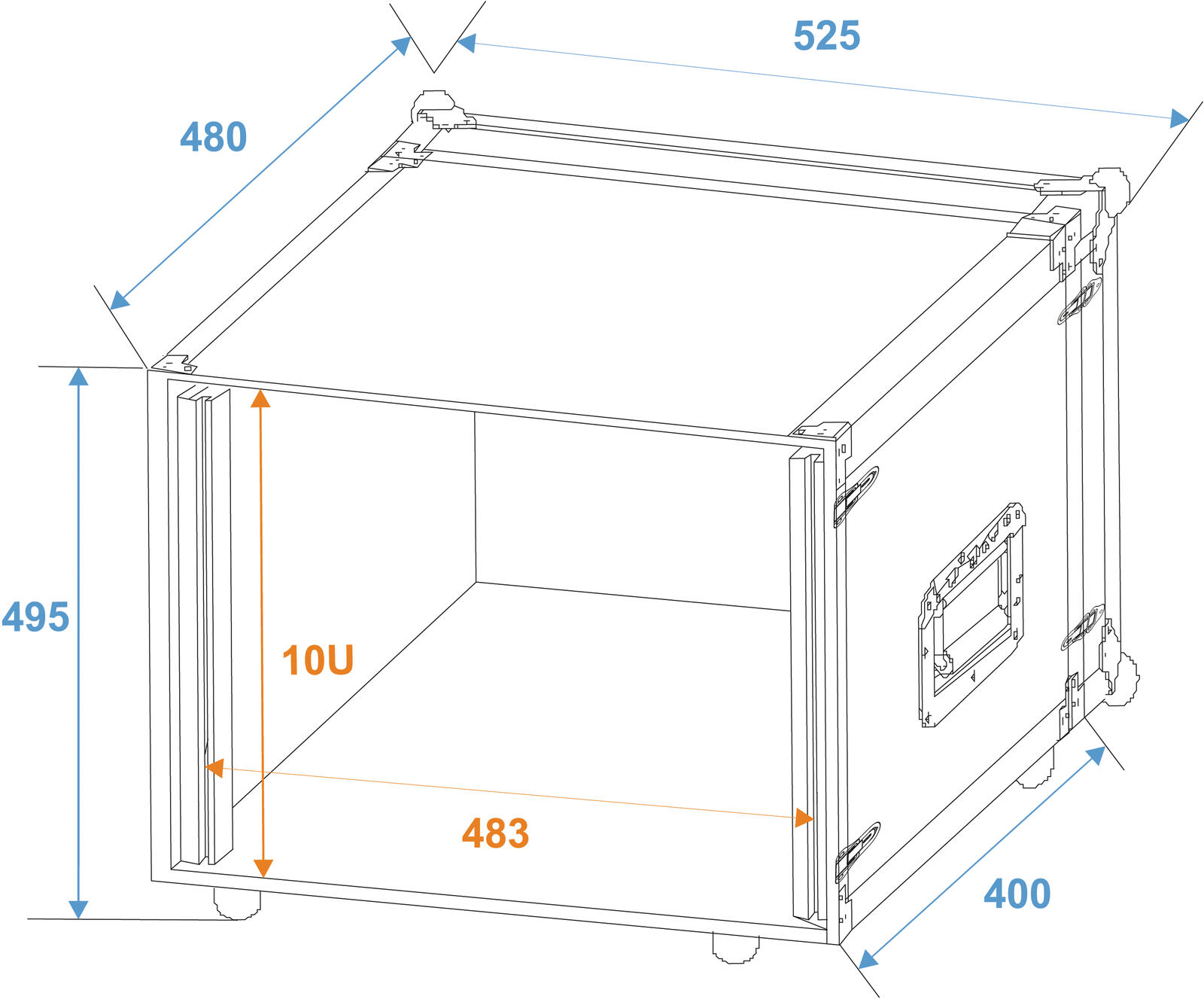 525

480

495

10U

483

400