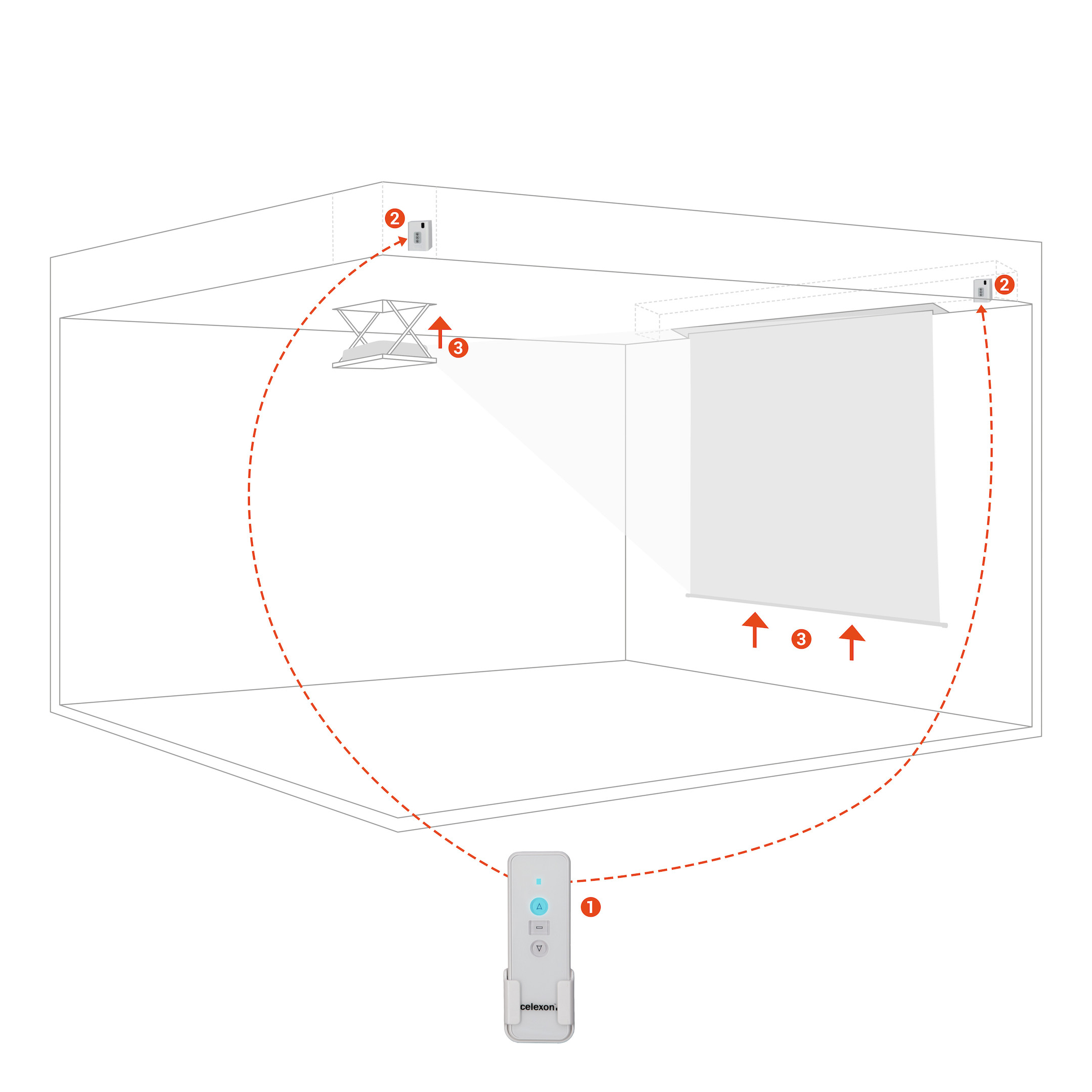 2
2
3
3
1
celexon