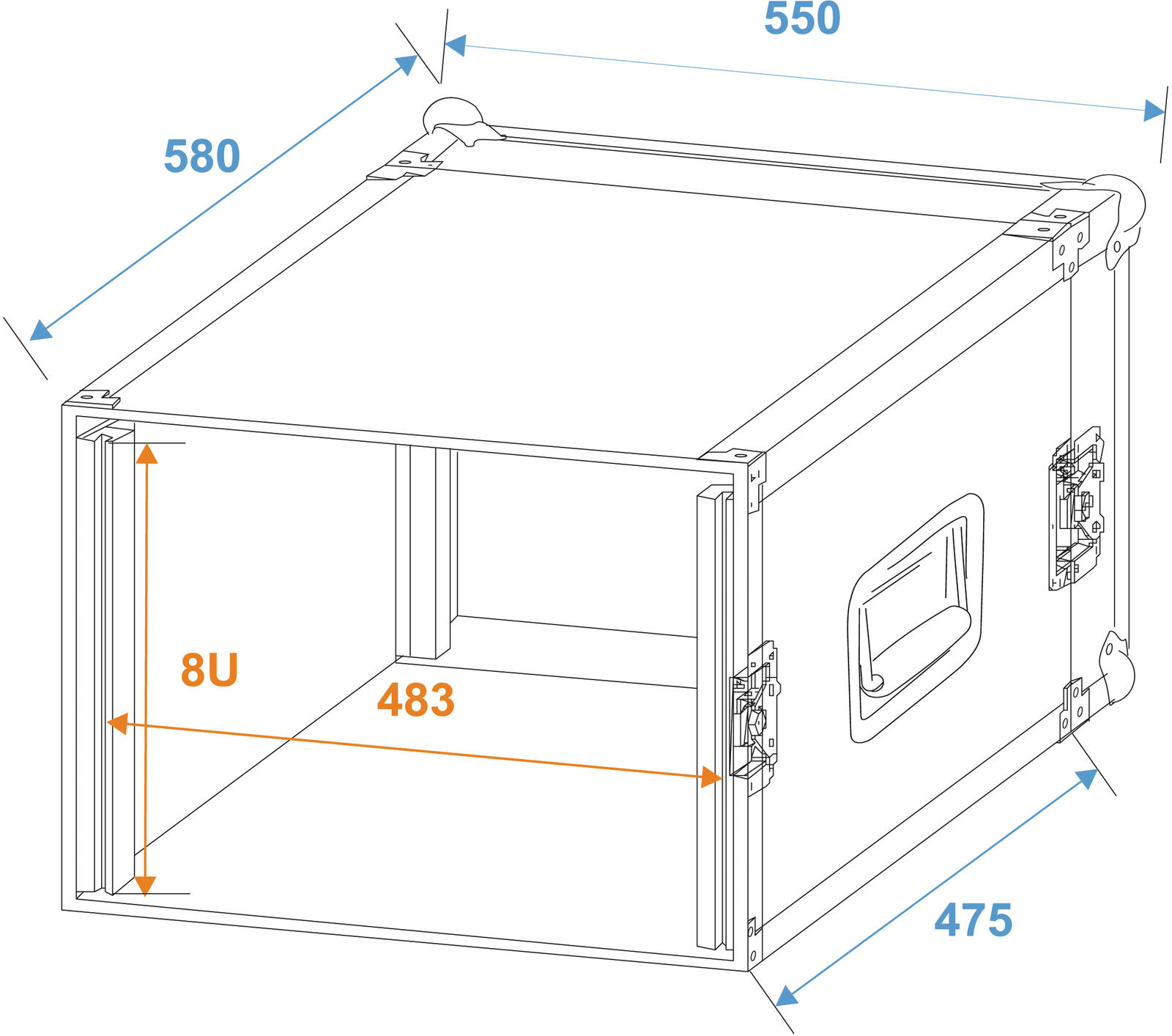 550

580

8U

483

475