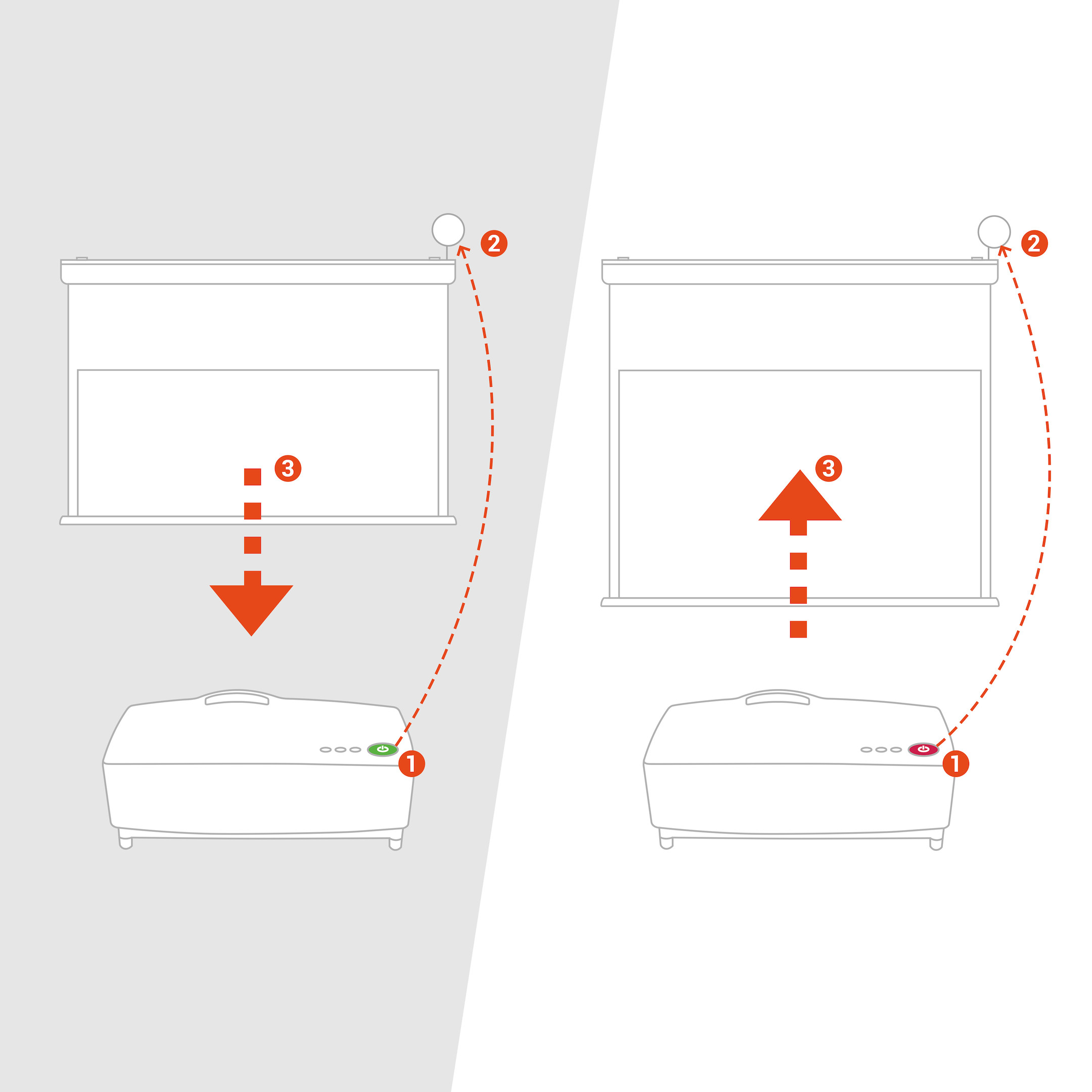 2
3
1
2
3
1