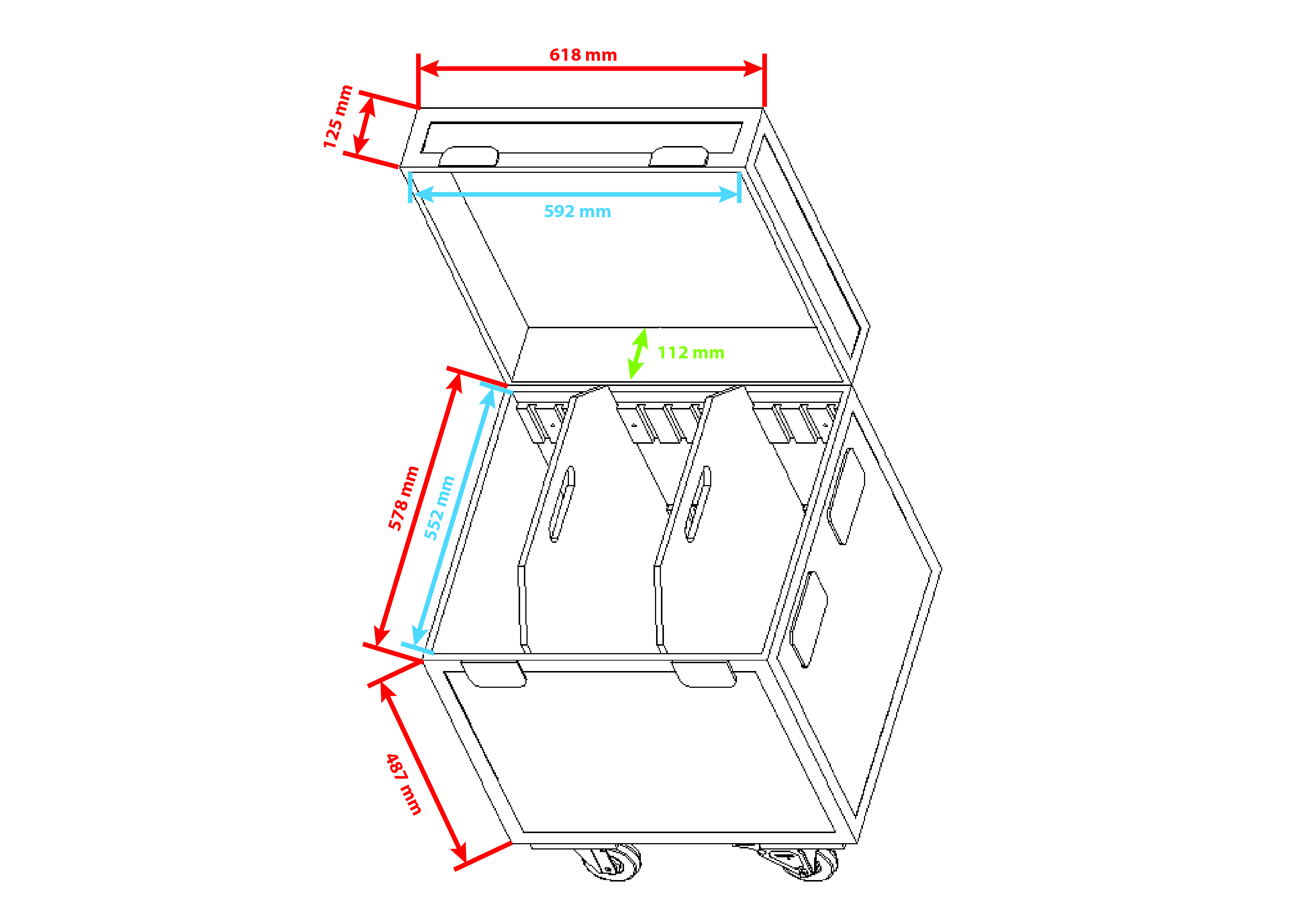 618 mm
125 mm
592 mm
112 mm
578 mm
552 mm
487 mm