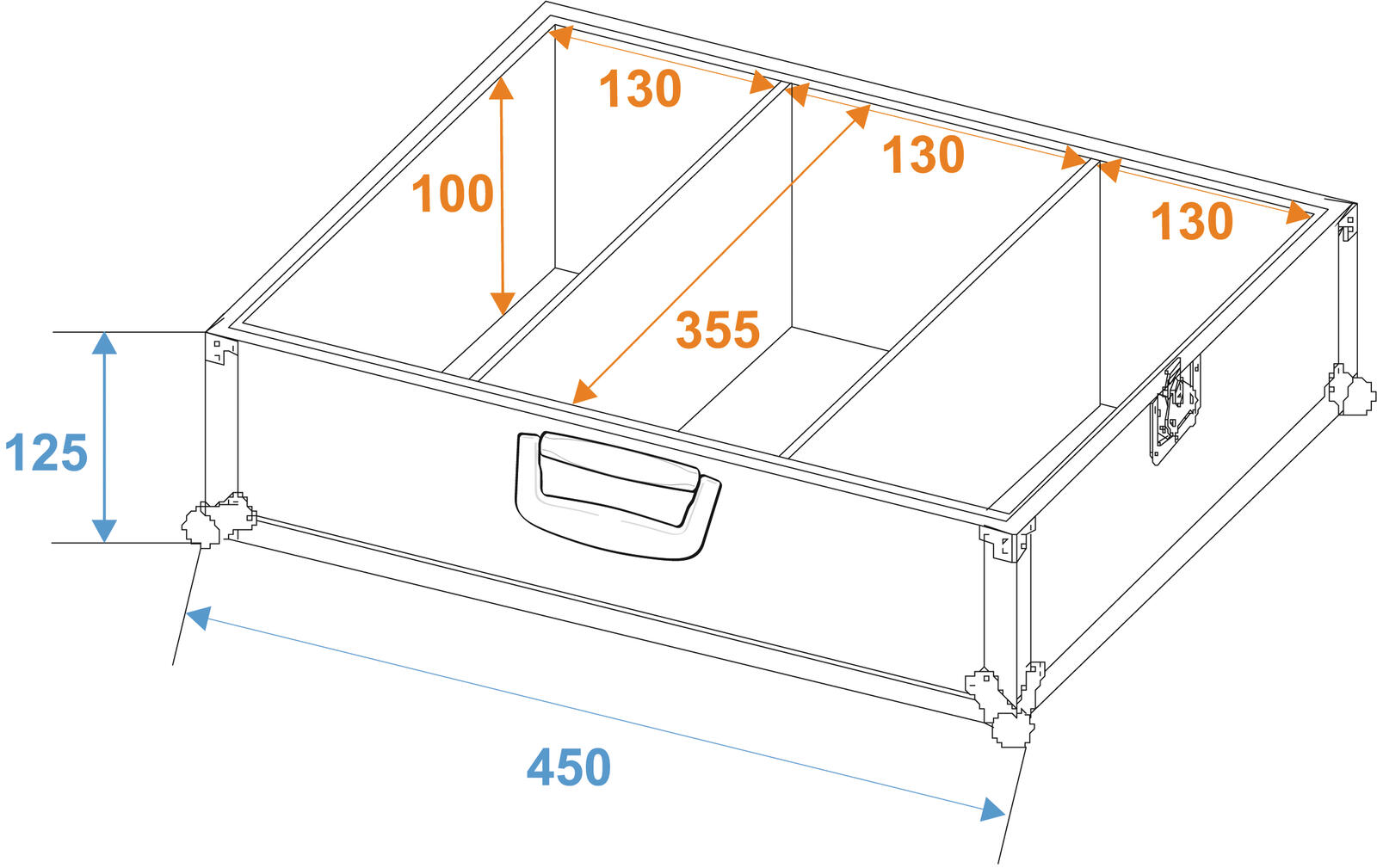 130
130
130
100
355
125
450