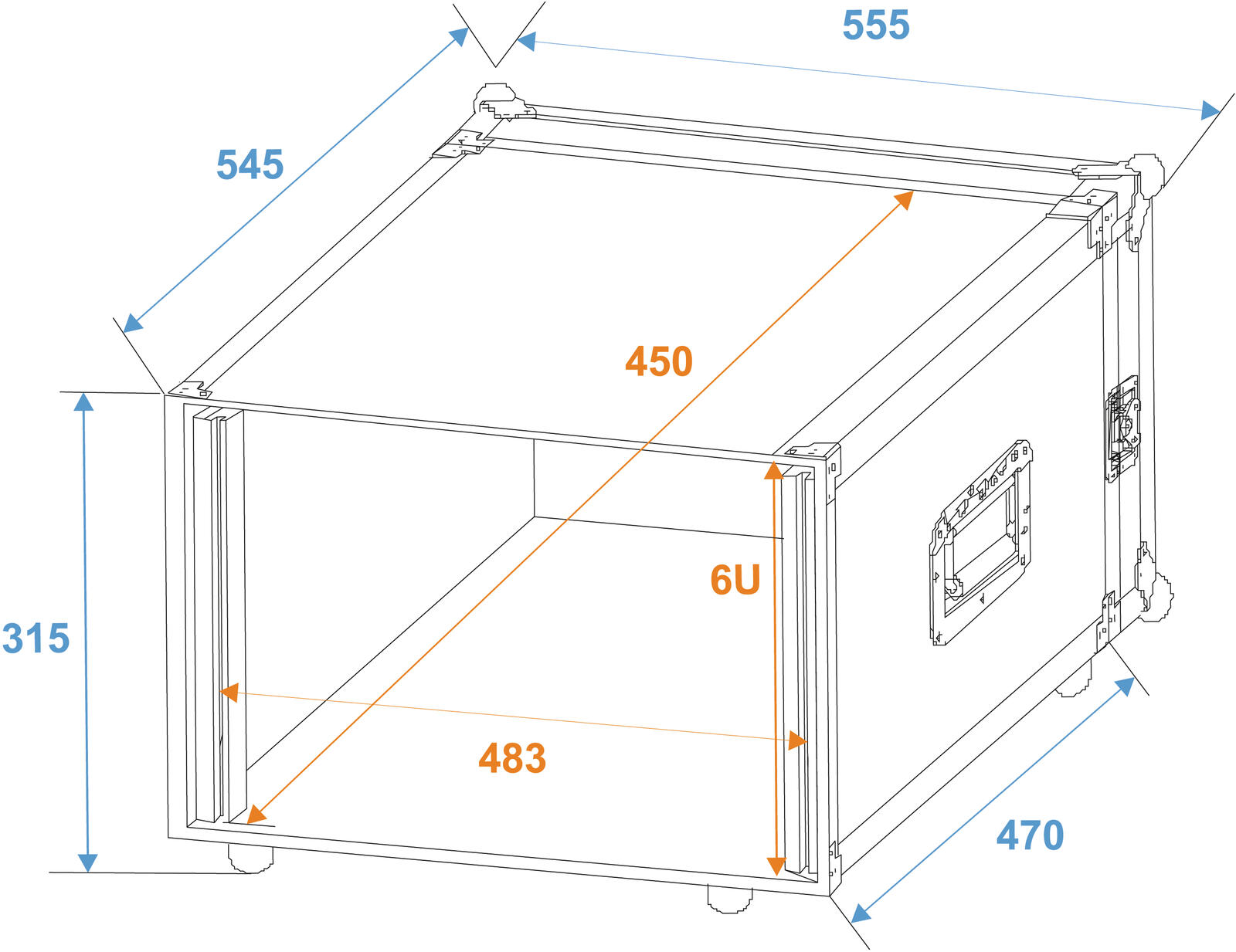 555

545

450

6U

315

483

470