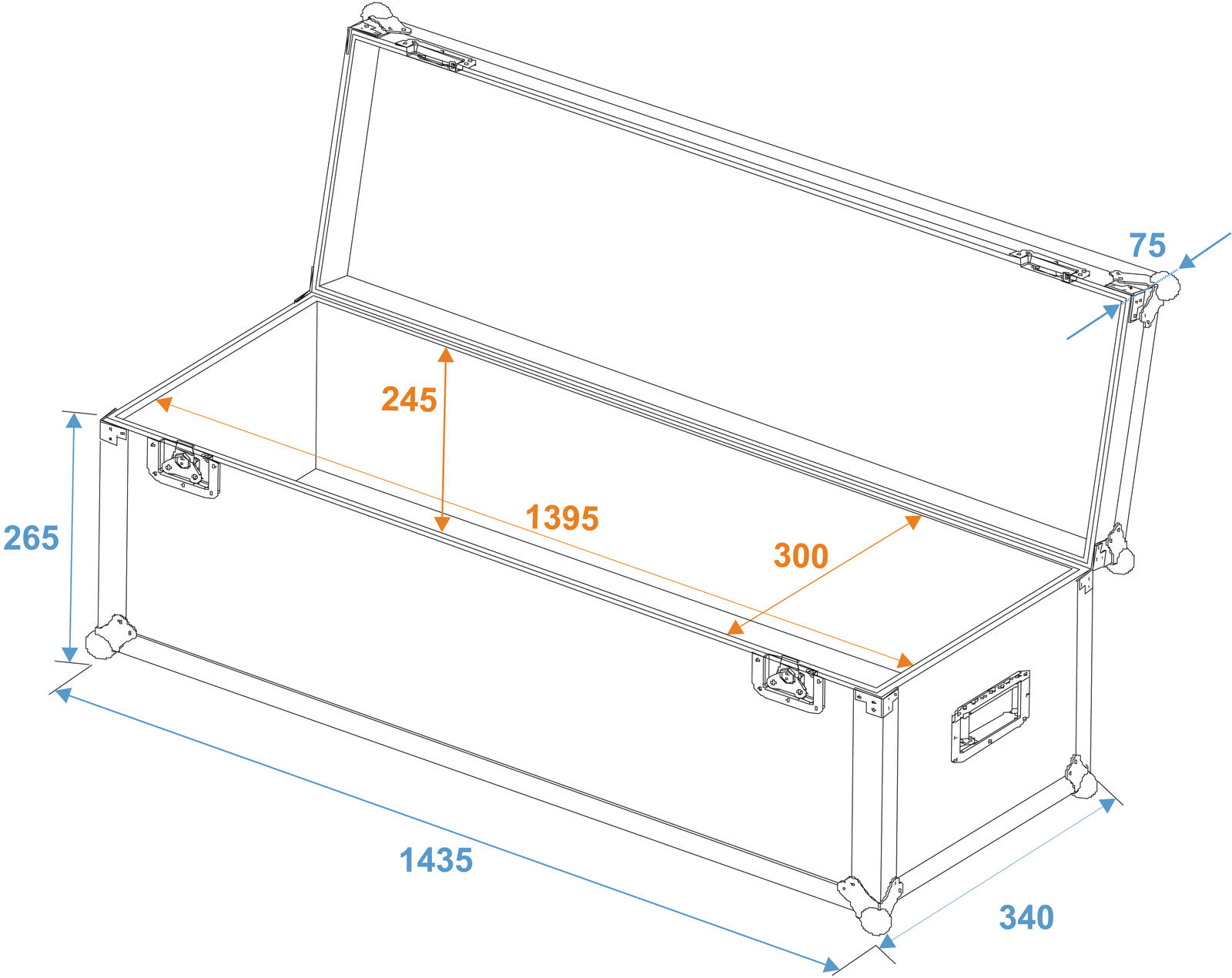 75

245

265

1395

300

1435

340