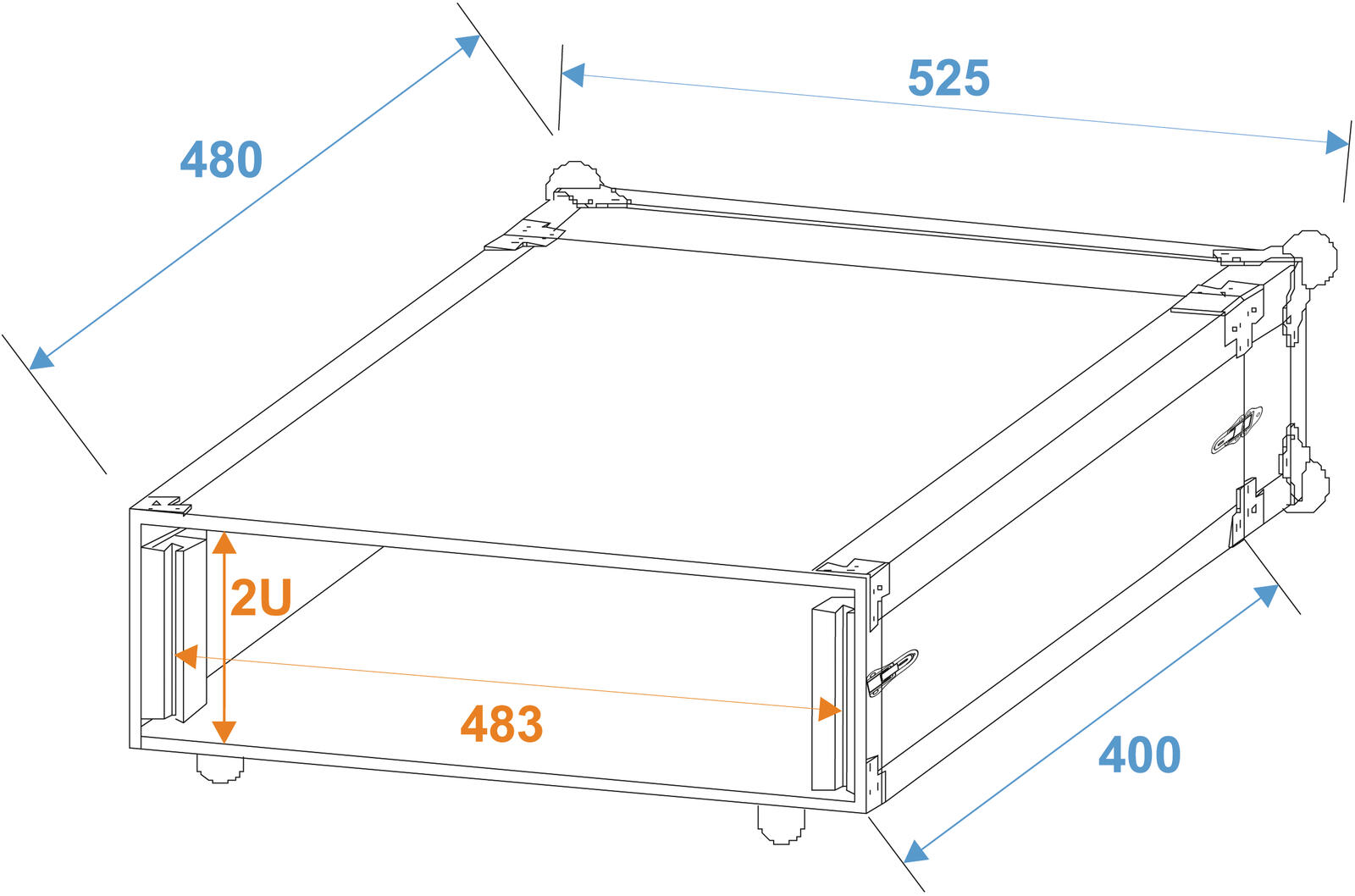 480

525

2U

483

400