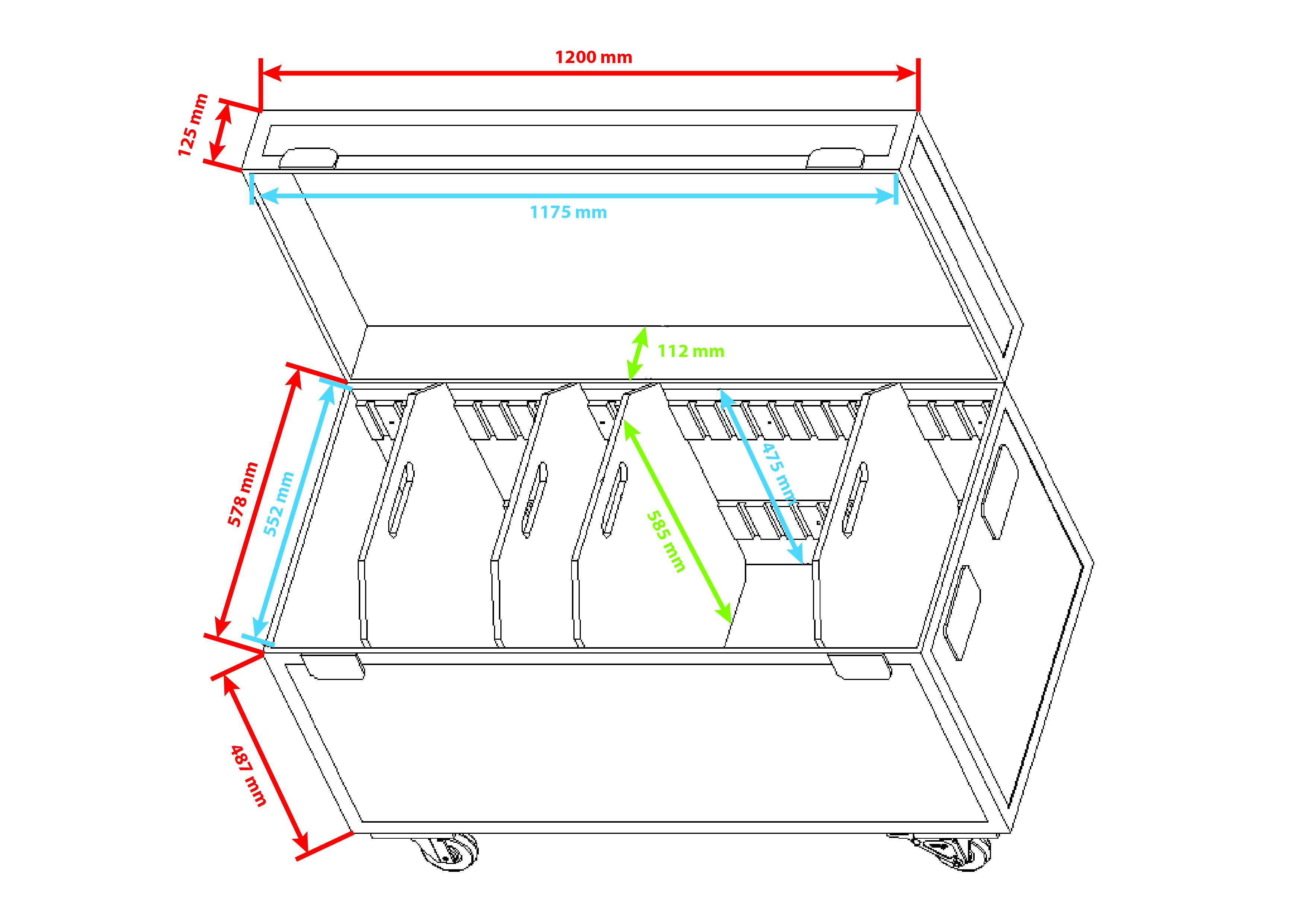 1200 mm
125 mm
1175 mm
112 mm
578 mm
552 mm
475 mm
585 mm
487 mm