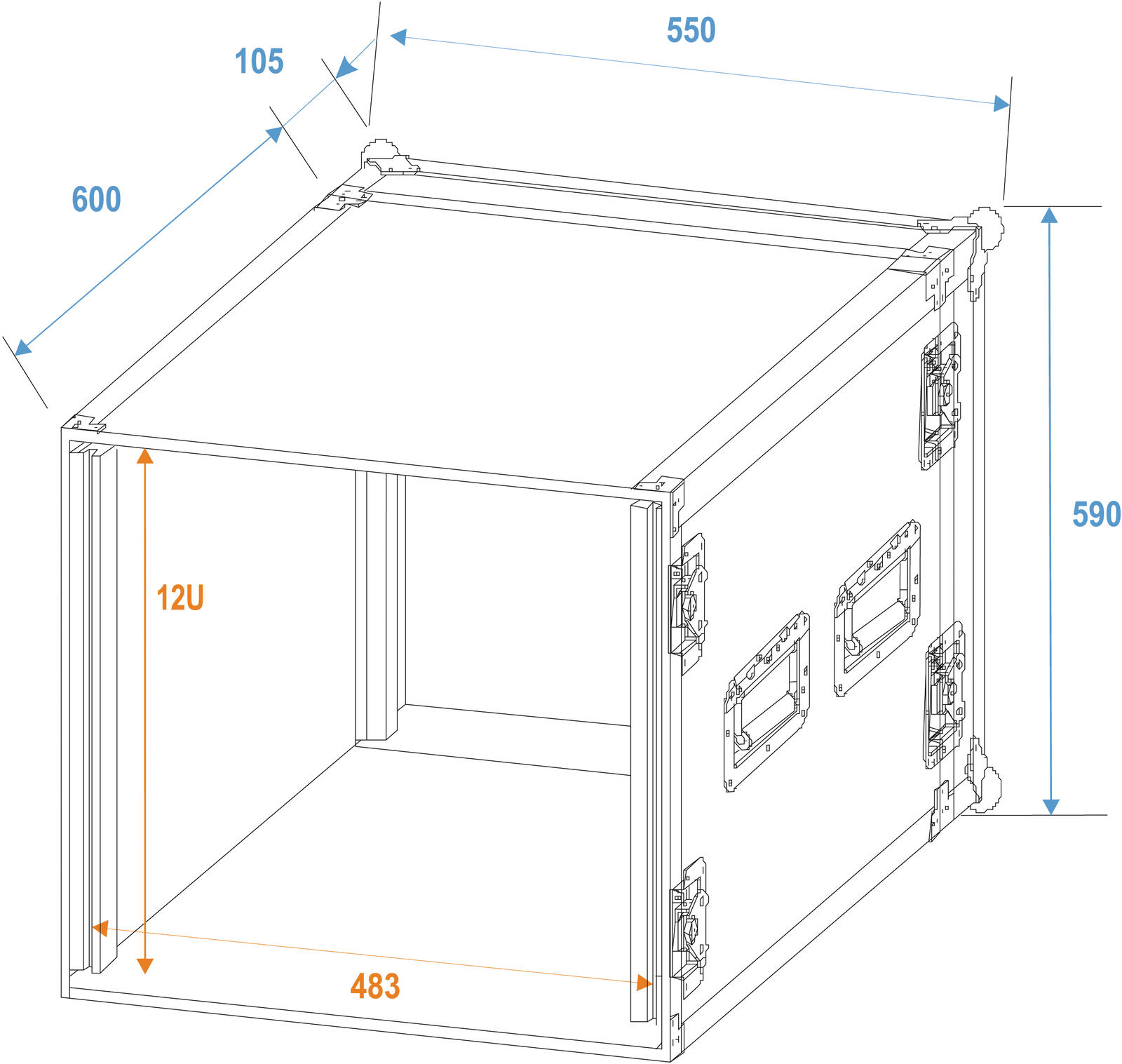 550

105

600

590

12U

483