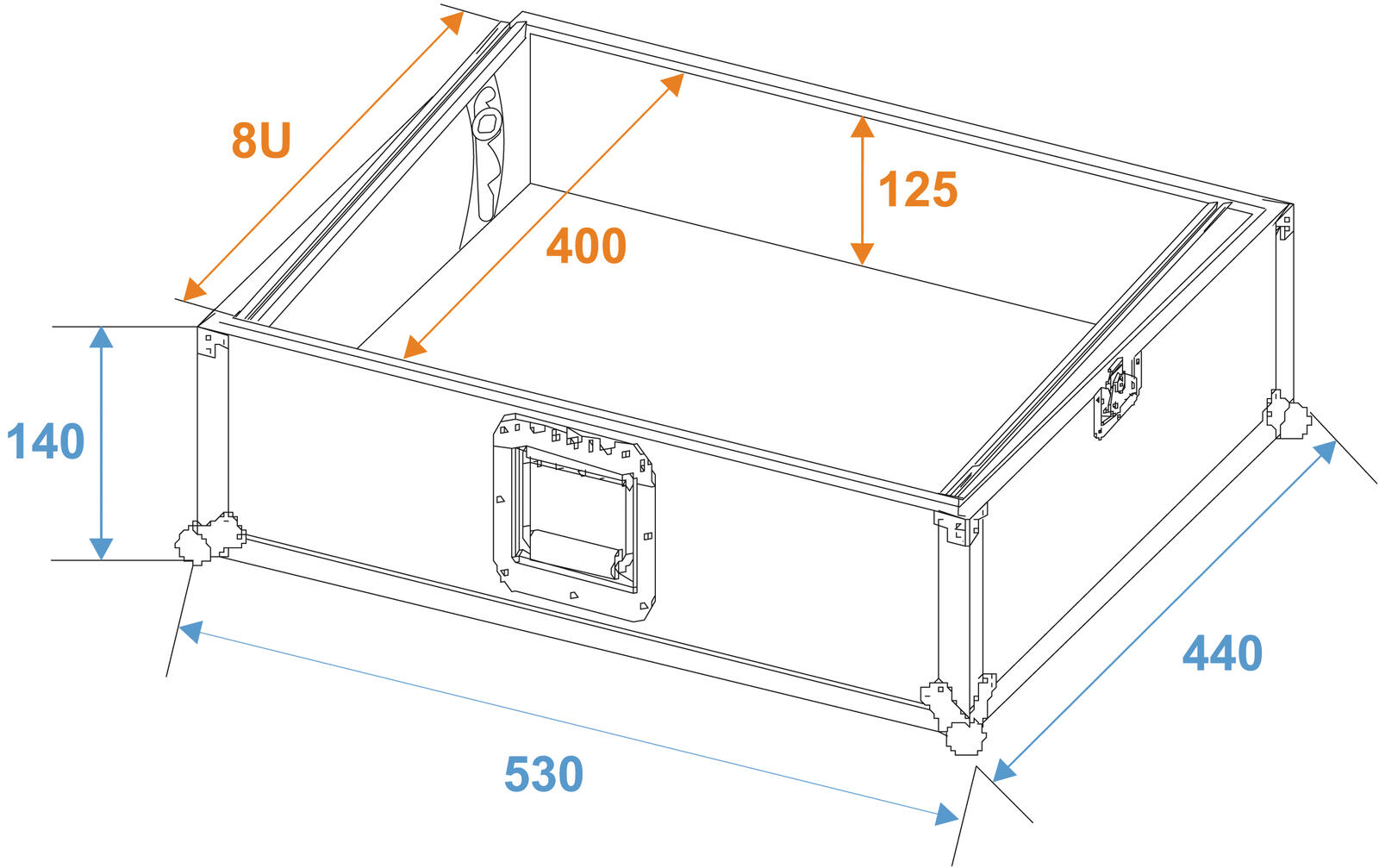 8U

400

125

140

530

440