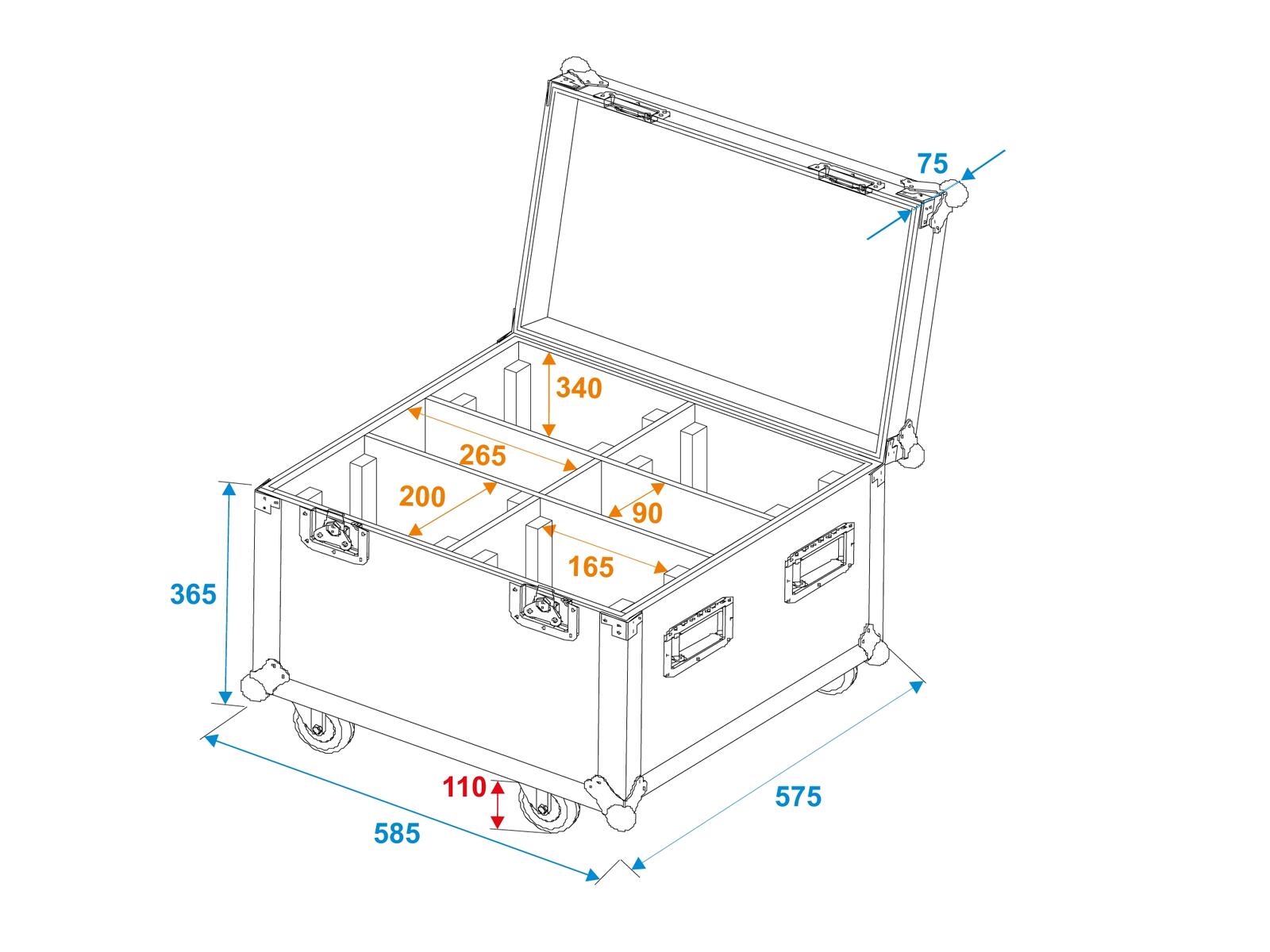 75

340

265

200

90

165

365

110

585

575